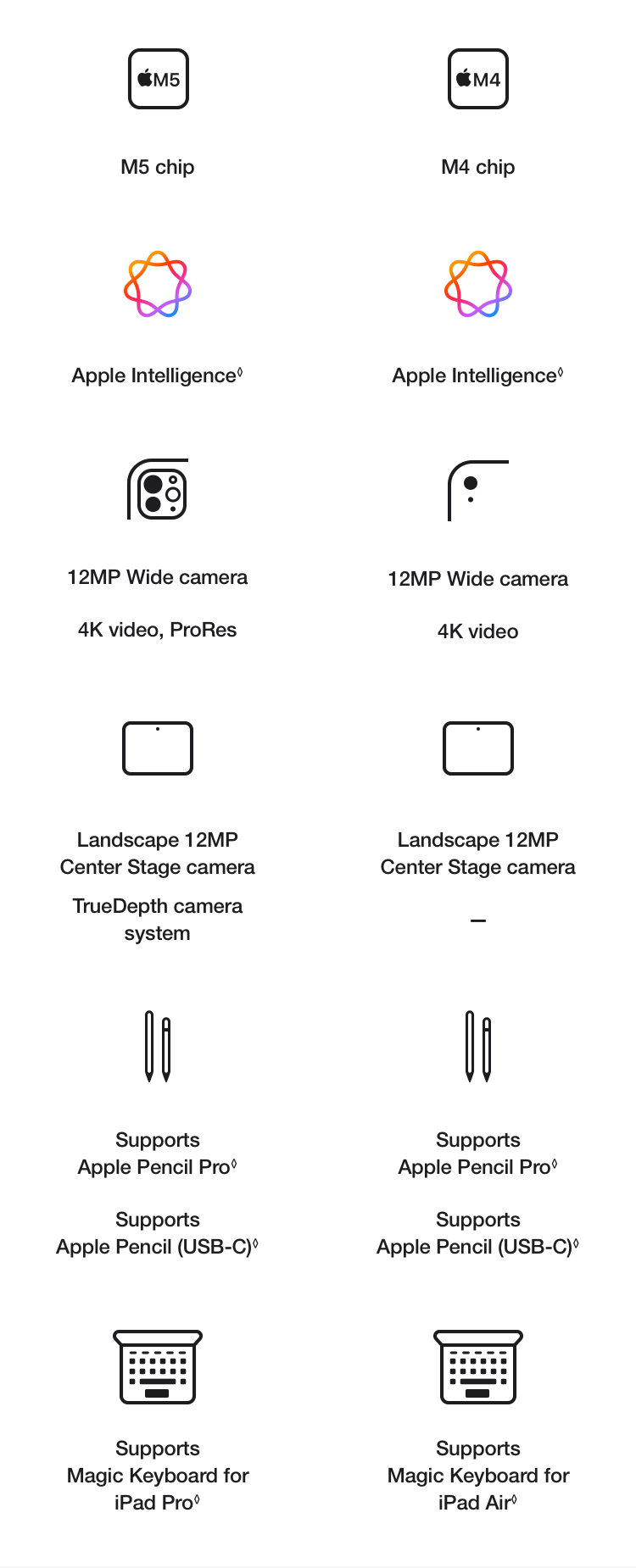 M5

M5 chip

Apple Intelligence◊

12MP Wide camera

4K video, ProRes

Landscape 12MP Center Stage camera

TrueDepth camera system

Supports Apple Pencil Pro◊

Supports Apple Pencil (USB-C)◊

Supports Magic Keyboard for iPad Pro◊

M4

M4 chip

Apple Intelligence◊

12MP Wide camera

4K video

Landscape 12MP Center Stage camera

–

Supports Apple Pencil Pro◊

Supports Apple Pencil (USB-C)◊

Supports Magic Keyboard for iPad Air◊